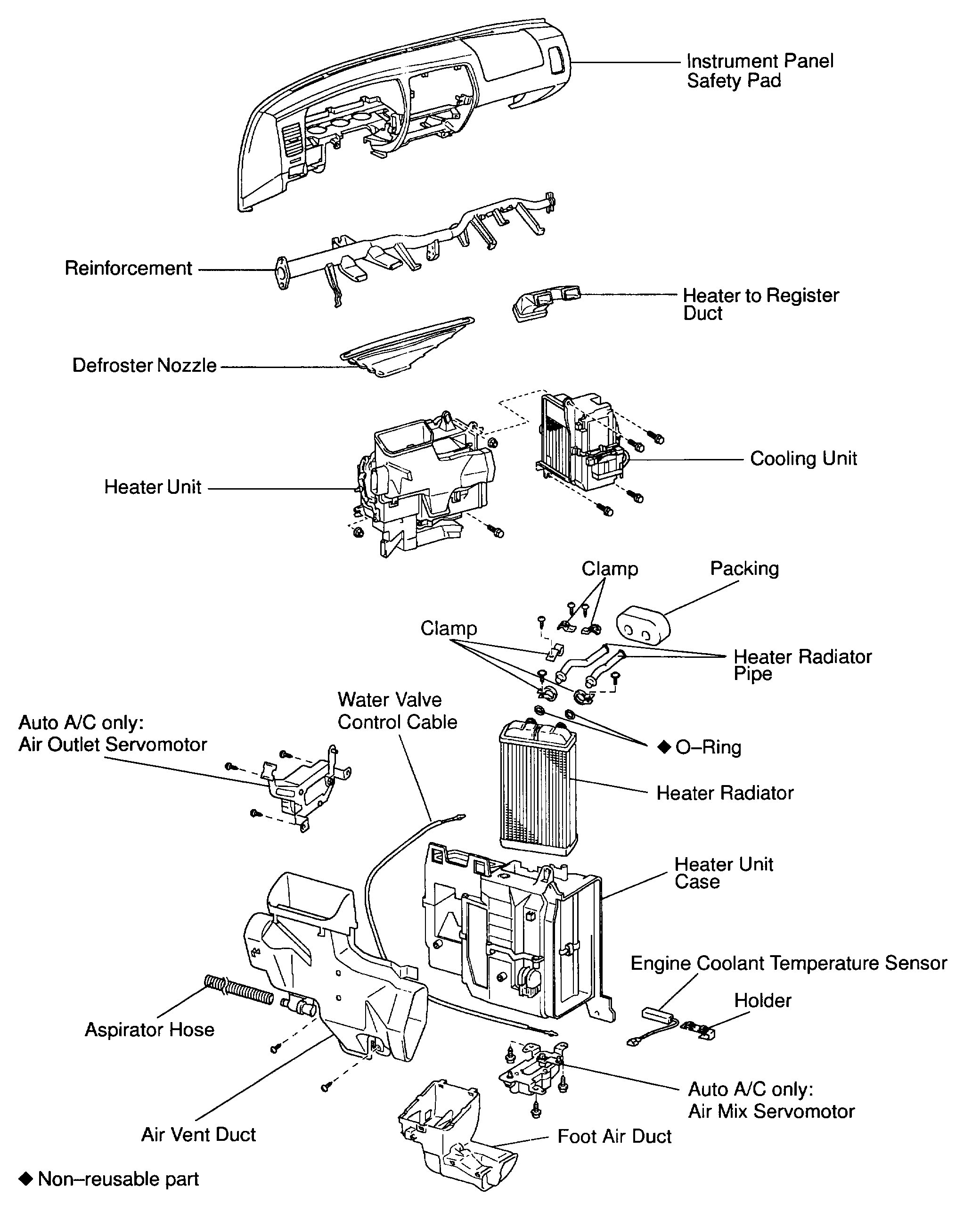 Instrument Panel Safety Pad

Reinforcement

Heater to Register Duct

Defroster Nozzle

Cooling Unit

Heater Unit

Clamp

Packing

Clamp

Heater Radiator Pipe

Water Valve Control Cable

Auto A/C only: Air Outlet Servomotor

◆ O–Ring

Heater Radiator

Heater Unit Case

Engine Coolant Temperature Sensor

Holder

Aspirator Hose

Auto A/C only: Air Mix Servomotor

Air Vent Duct

Foot Air Duct

◆ Non–reusable part