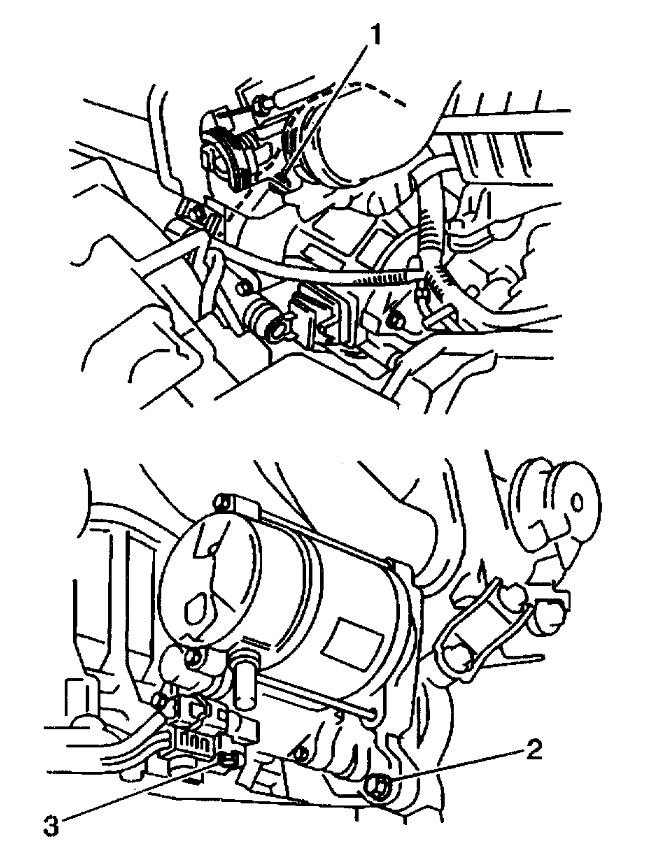 1

2

3