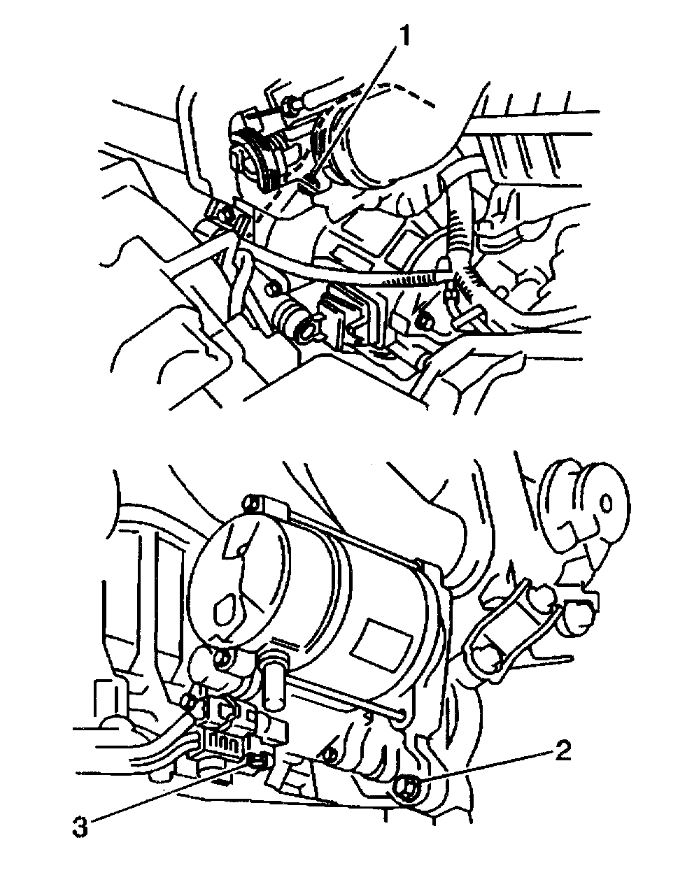 1

2

3