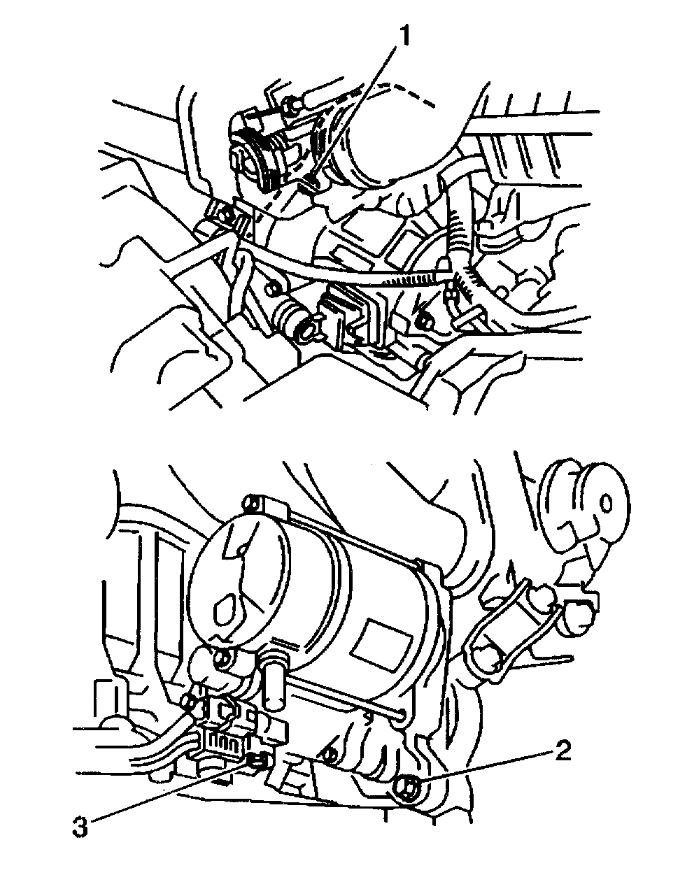 1

2

3