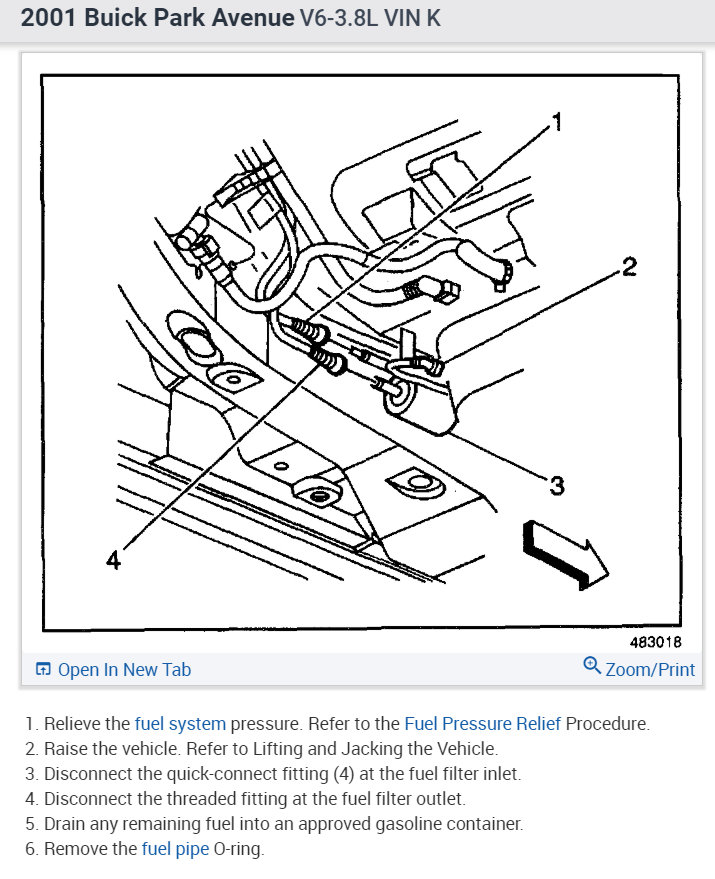 2001 Buick Park Avenue V6-3.8L VIN K

1
2
3
4

483018

Open In New Tab

Zoom/Print

1. Relieve the fuel system pressure. Refer to the Fuel Pressure Relief Procedure.
2. Raise the vehicle. Refer to Lifting and Jacking the Vehicle.
3. Disconnect the quick-connect fitting (4) at the fuel filter inlet.
4. Disconnect the threaded fitting at the fuel filter outlet.
5. Drain any remaining fuel into an approved gasoline container.
6. Remove the fuel pipe O-ring.