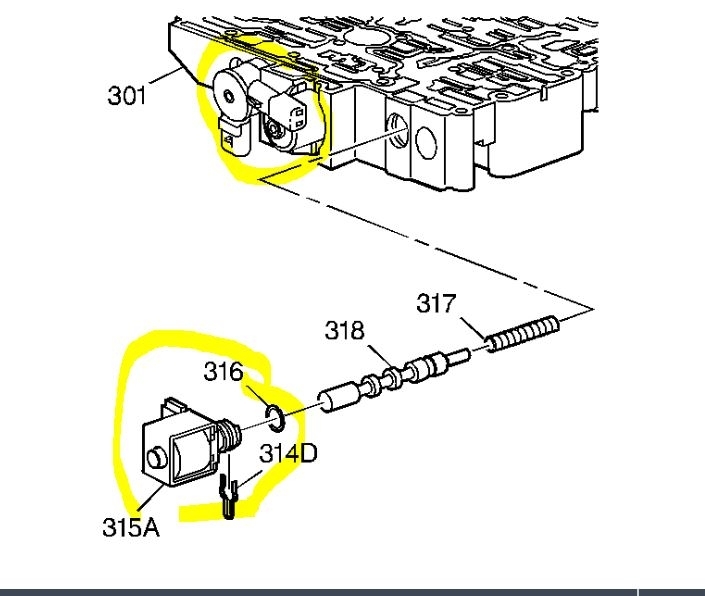 301

317

318

316

314D

315A