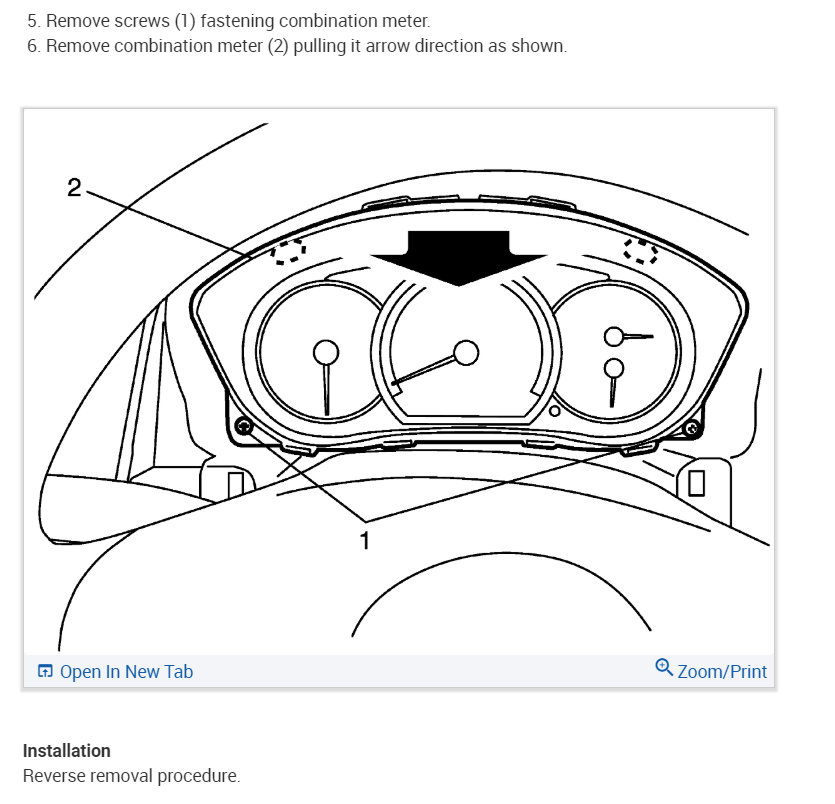 5. Remove screws (1) fastening combination meter.
6. Remove combination meter (2) pulling it arrow direction as shown.

2

1

Open In New Tab

Zoom/Print

Installation
Reverse removal procedure.