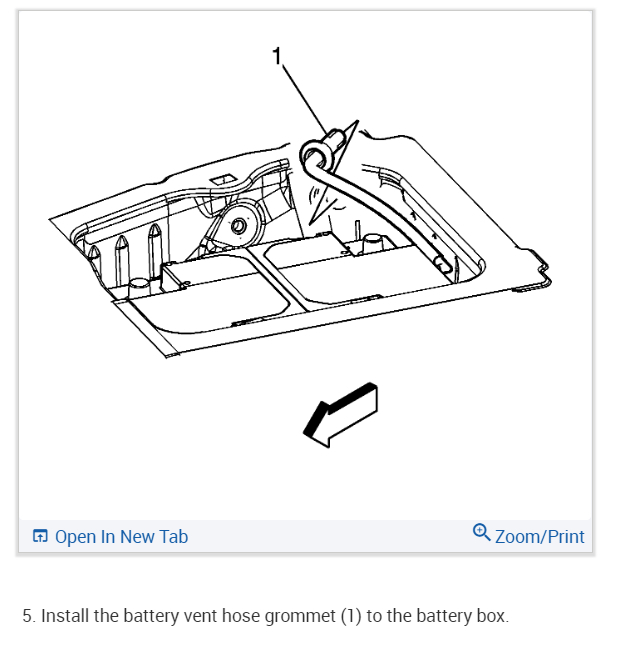 1

Open In New Tab

Zoom/Print

5. Install the battery vent hose grommet (1) to the battery box.