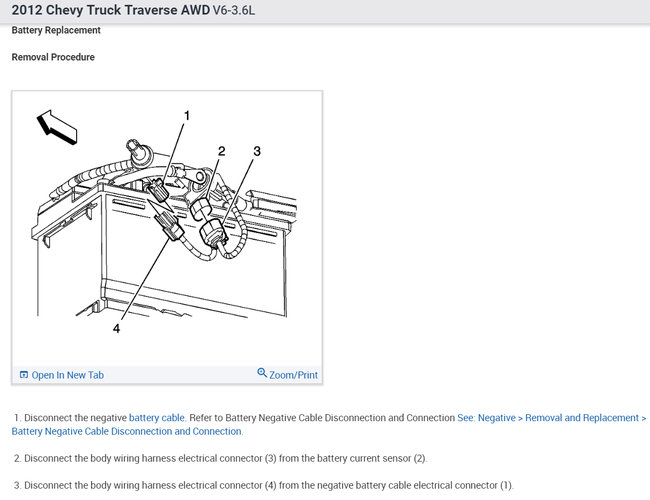 2012 Chevy Truck Traverse AWD V6-3.6L

Battery Replacement

Removal Procedure

1

2

3

4

Open In New Tab

Zoom/Print

1. Disconnect the negative battery cable. Refer to Battery Negative Cable Disconnection and Connection See: Negative > Removal and Replacement > Battery Negative Cable Disconnection and Connection.

2. Disconnect the body wiring harness electrical connector (3) from the battery current sensor (2).

3. Disconnect the body wiring harness electrical connector (4) from the negative battery cable electrical connector (1).