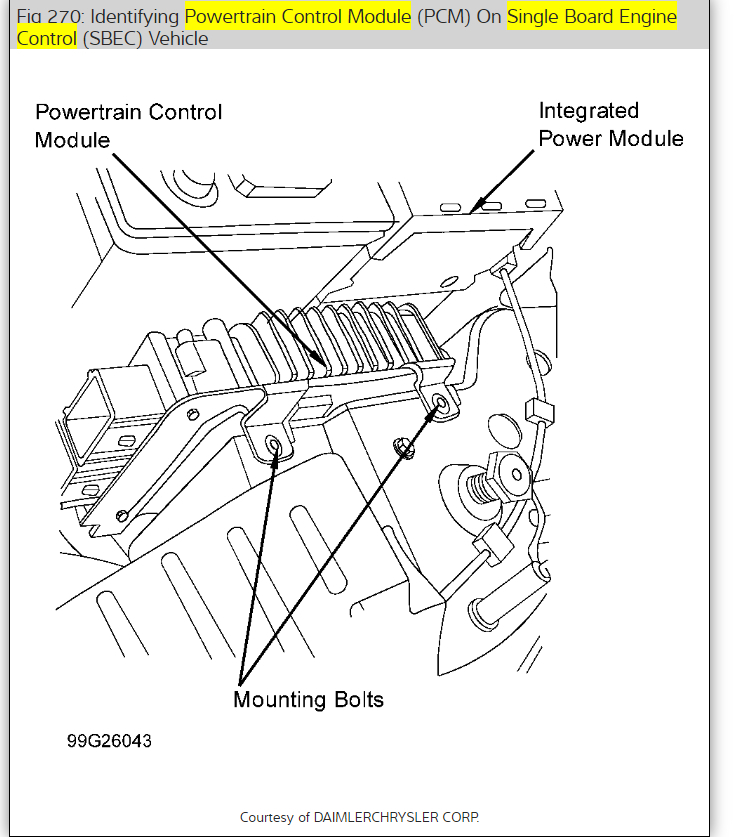 Fig 270: Identifying Powertrain Control Module (PCM) On Single Board Engine Control (SBEC) Vehicle

Powertrain Control Module

Integrated Power Module

Mounting Bolts

99G26043

Courtesy of DAIMLERCHRYSLER CORP.