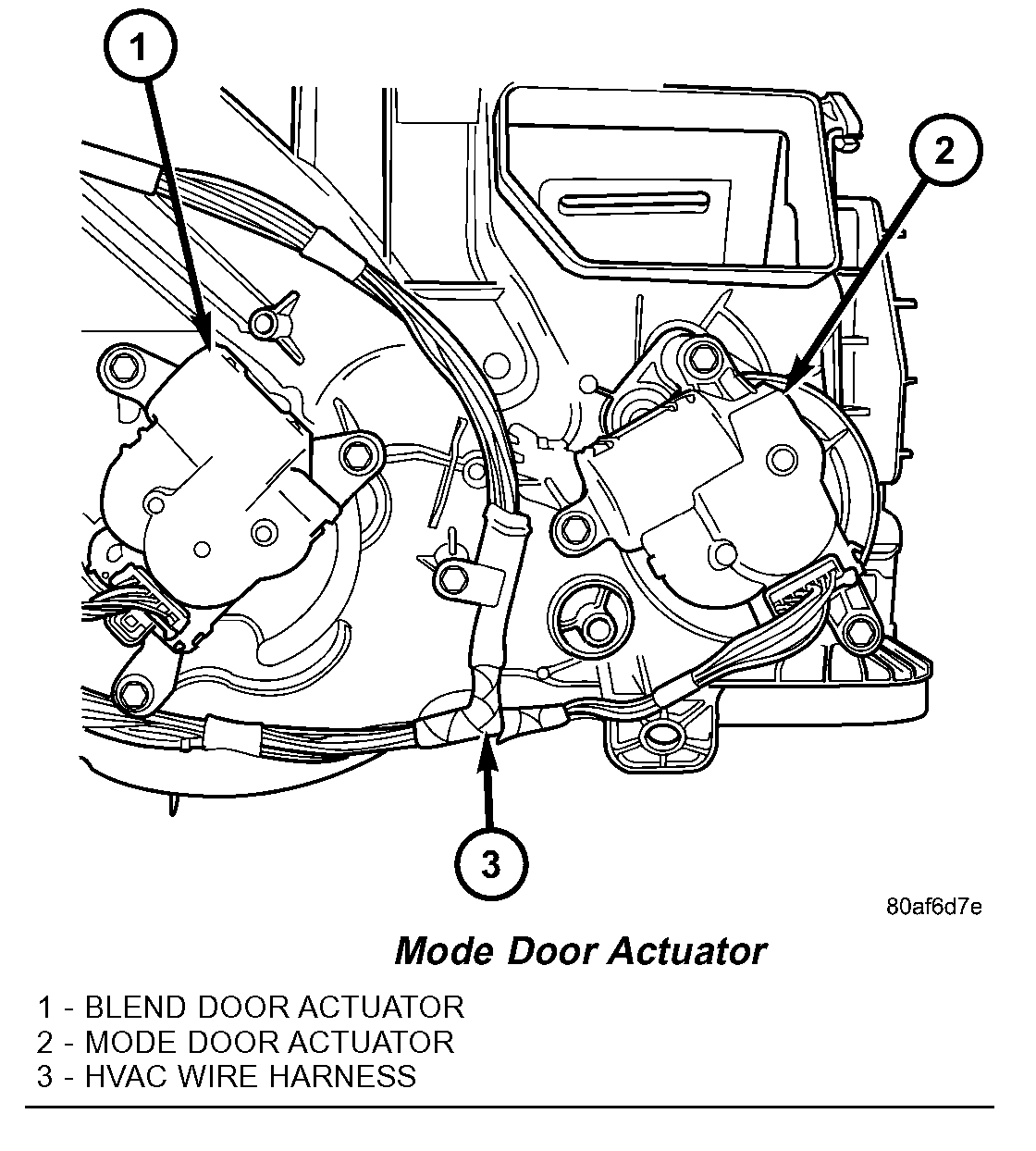 1

2

3

80af6d7e

Mode Door Actuator

1 - BLEND DOOR ACTUATOR
2 - MODE DOOR ACTUATOR
3 - HVAC WIRE HARNESS