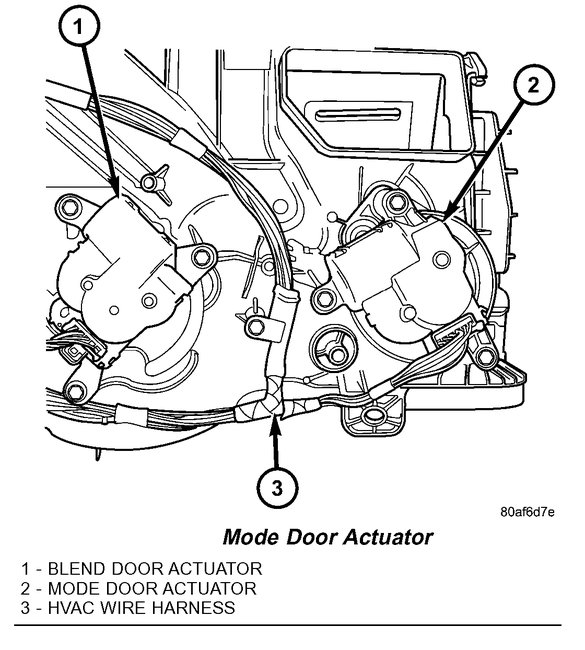 1
2
3
80af6d7e

Mode Door Actuator

1 - BLEND DOOR ACTUATOR
2 - MODE DOOR ACTUATOR
3 - HVAC WIRE HARNESS