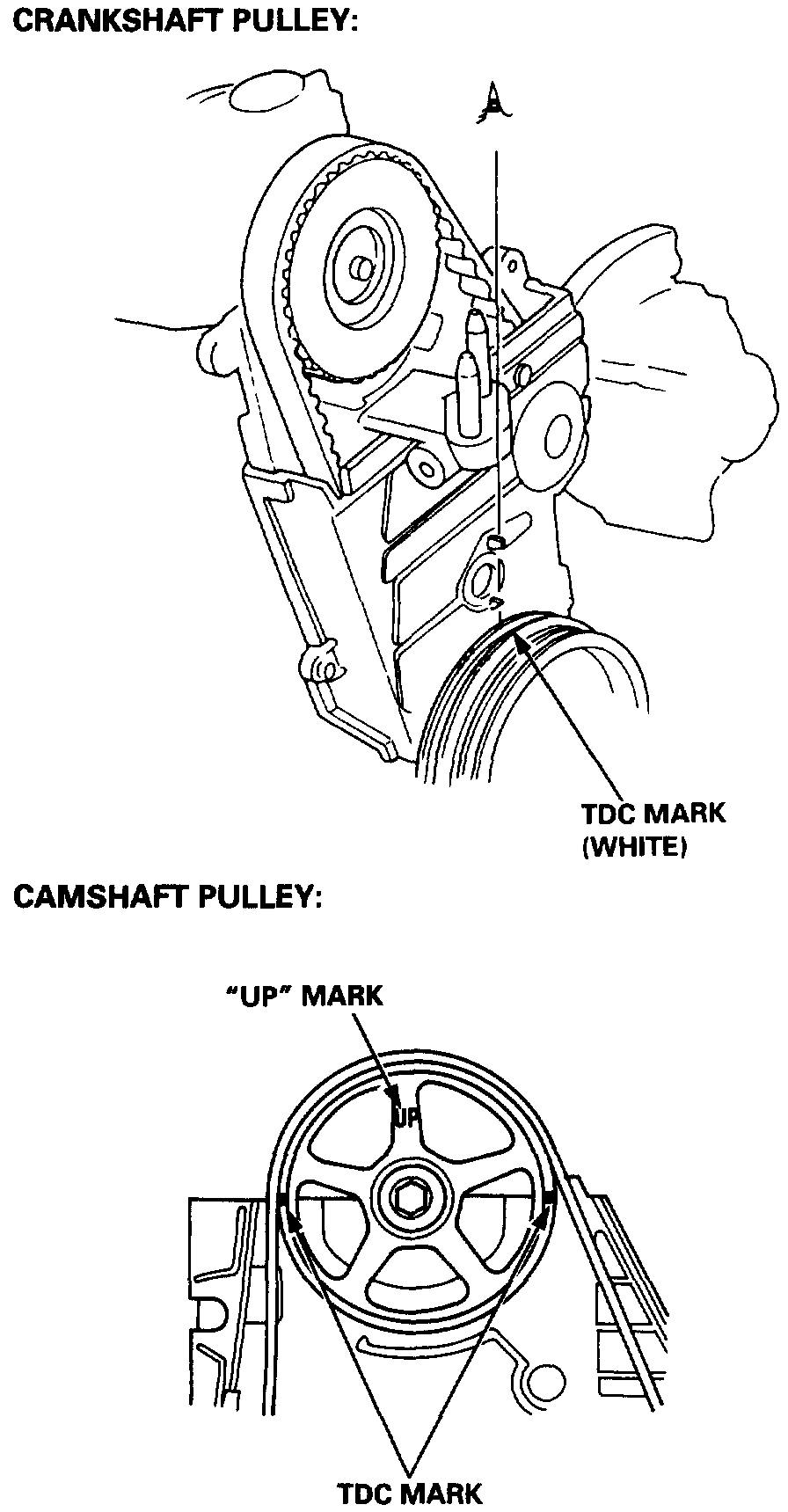 CRANKSHAFT PULLEY:

A

TDC MARK (WHITE)

CAMSHAFT PULLEY:

"UP" MARK

UP

TDC MARK