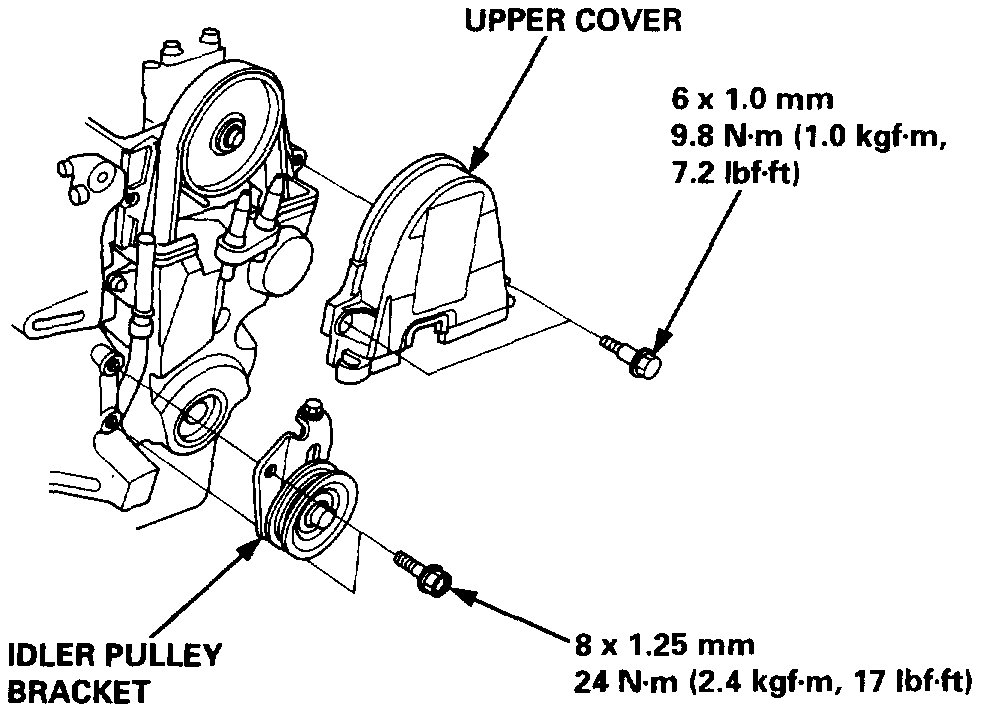 UPPER COVER

6 x 1.0 mm
9.8 N·m (1.0 kgf·m, 7.2 lbf·ft)

IDLER PULLEY BRACKET

8 x 1.25 mm
24 N·m (2.4 kgf·m, 17 lbf·ft)