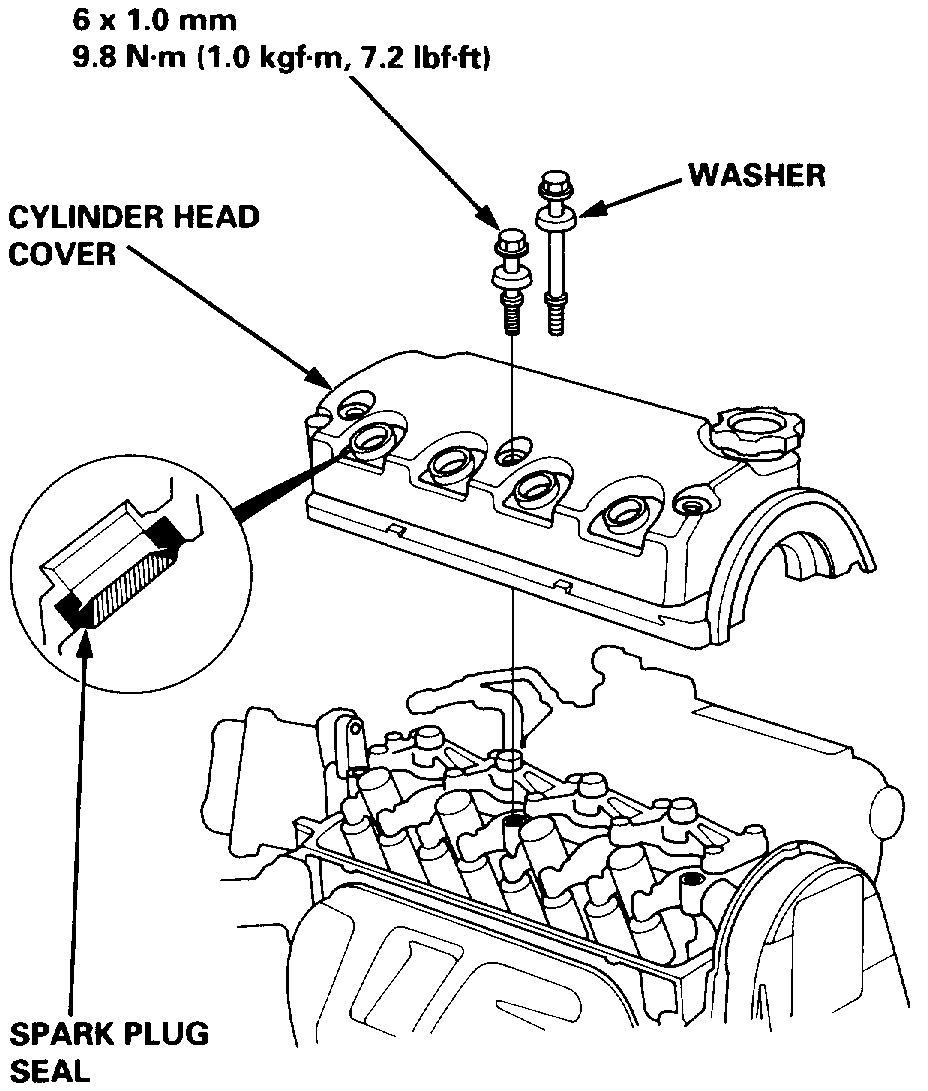 6 x 1.0 mm
9.8 N·m (1.0 kgf·m, 7.2 lbf·ft)

WASHER

CYLINDER HEAD
COVER

SPARK PLUG
SEAL