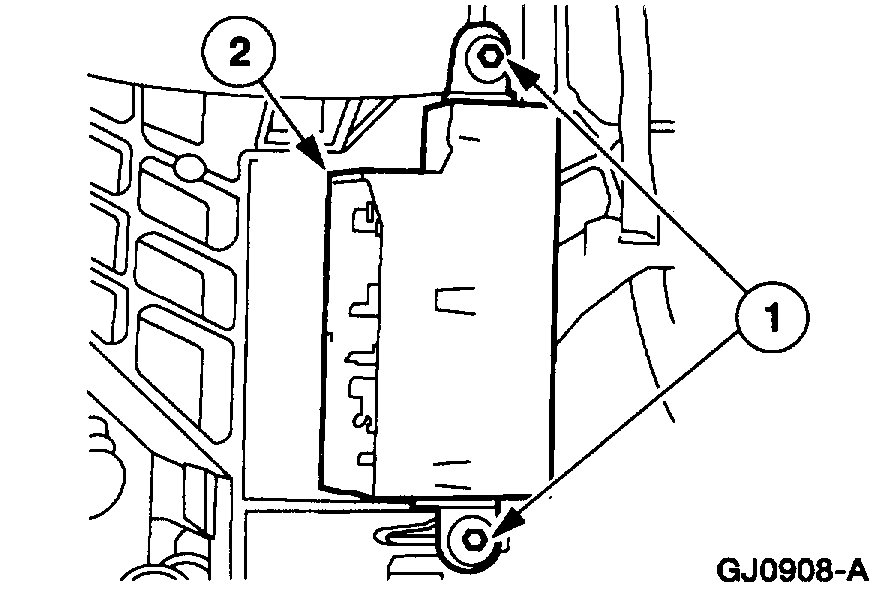 2

1

GJ0908-A