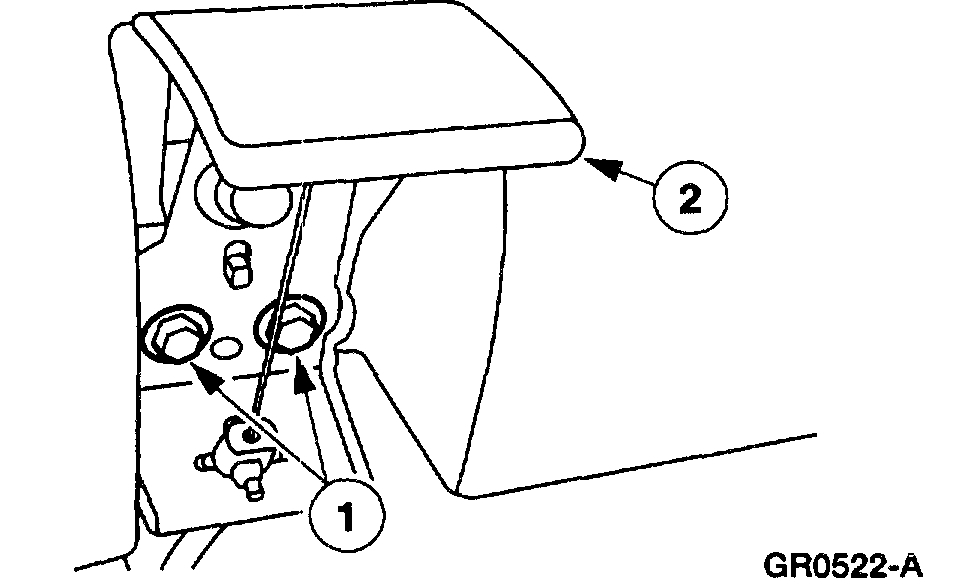 2

1

GR0522-A