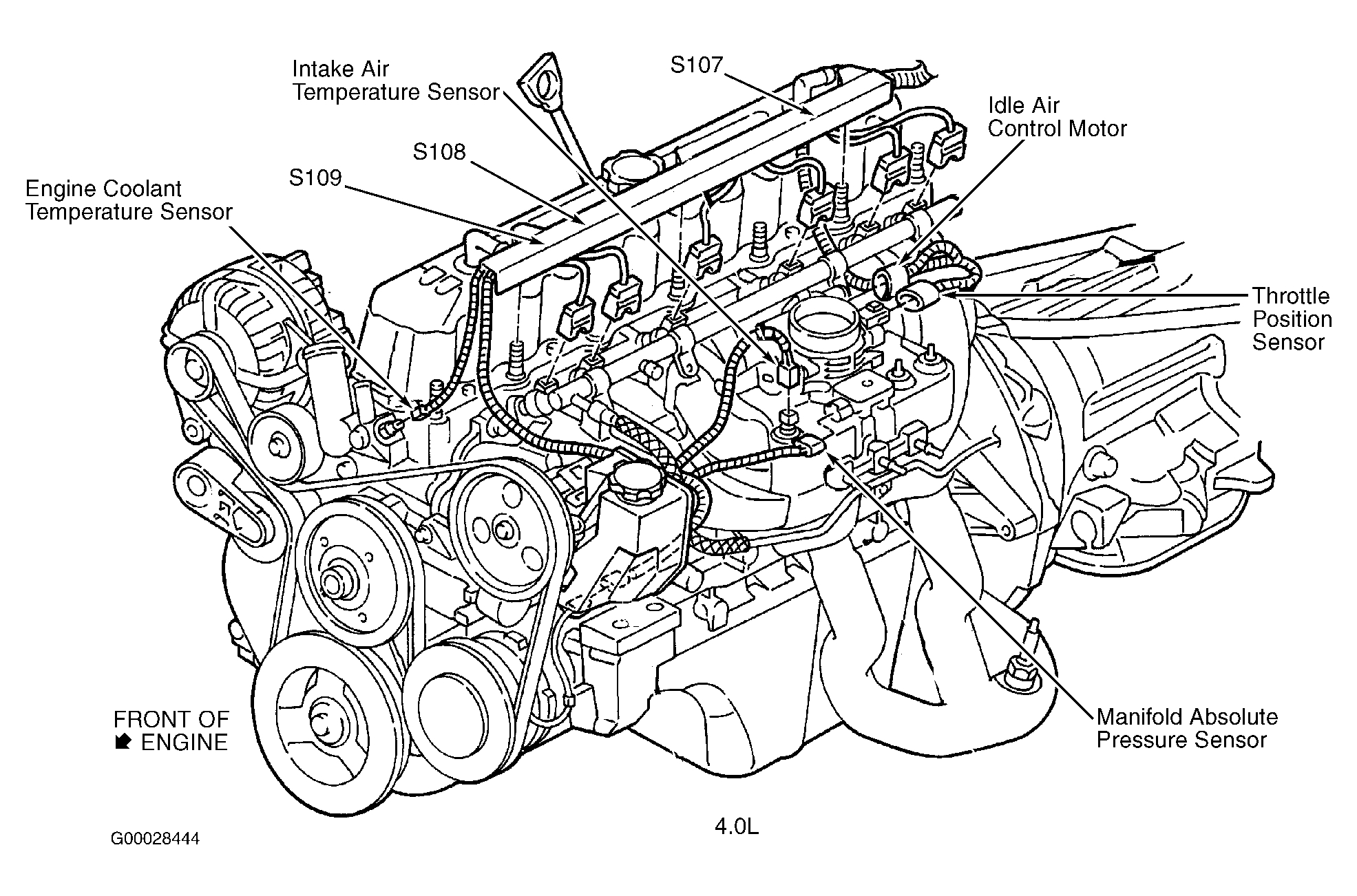 Intake Air
Temperature Sensor

S107

Idle Air
Control Motor

S108

S109

Engine Coolant
Temperature Sensor

Throttle
Position
Sensor

Manifold Absolute
Pressure Sensor

FRONT OF
ENGINE

4.0L

G00028444