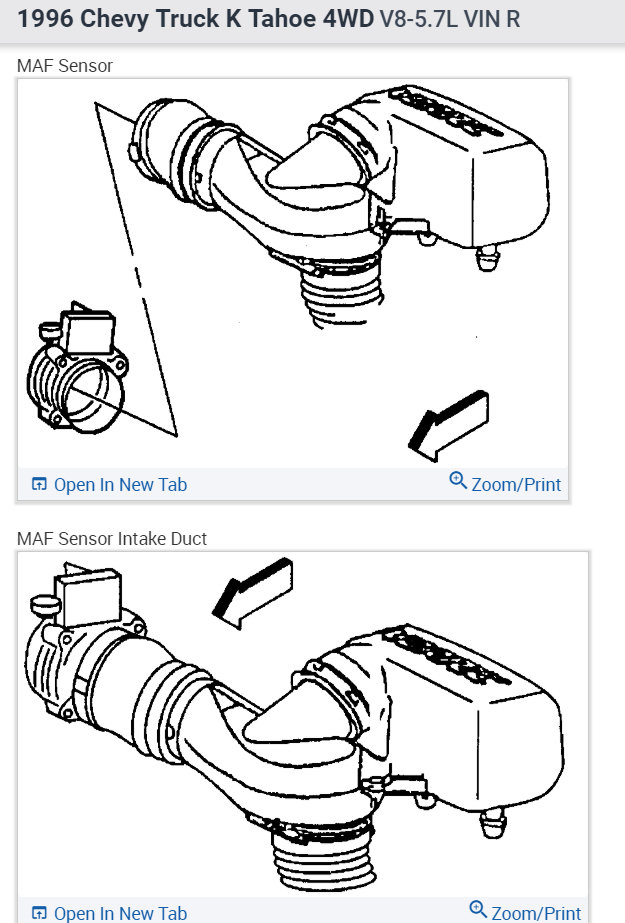 1996 Chevy Truck K Tahoe 4WD V8-5.7L VIN R

MAF Sensor

Open In New Tab

Zoom/Print

MAF Sensor Intake Duct

Open In New Tab

Zoom/Print