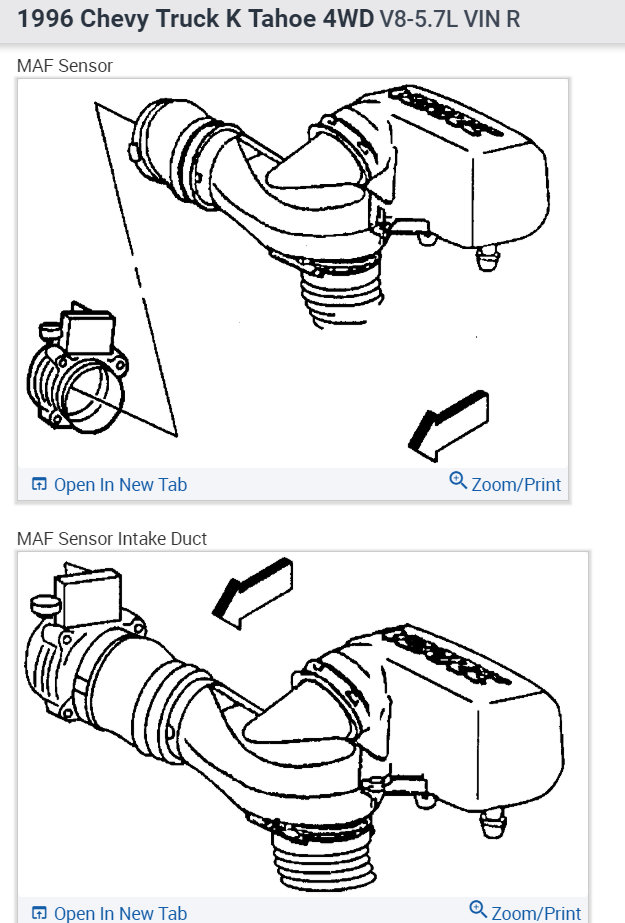 1996 Chevy Truck K Tahoe 4WD V8-5.7L VIN R

MAF Sensor

Open In New Tab

Zoom/Print

MAF Sensor Intake Duct

Open In New Tab

Zoom/Print