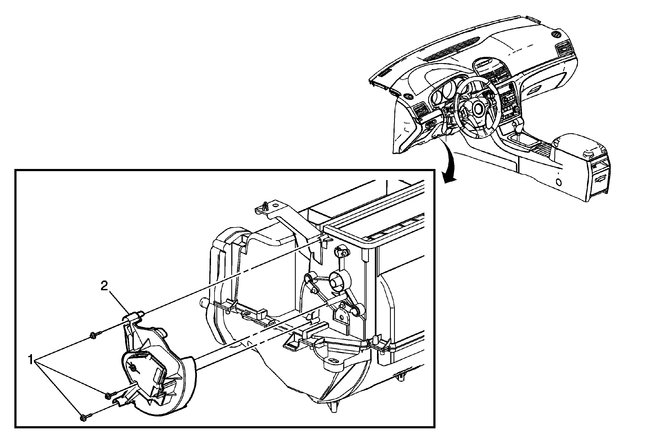 2

1