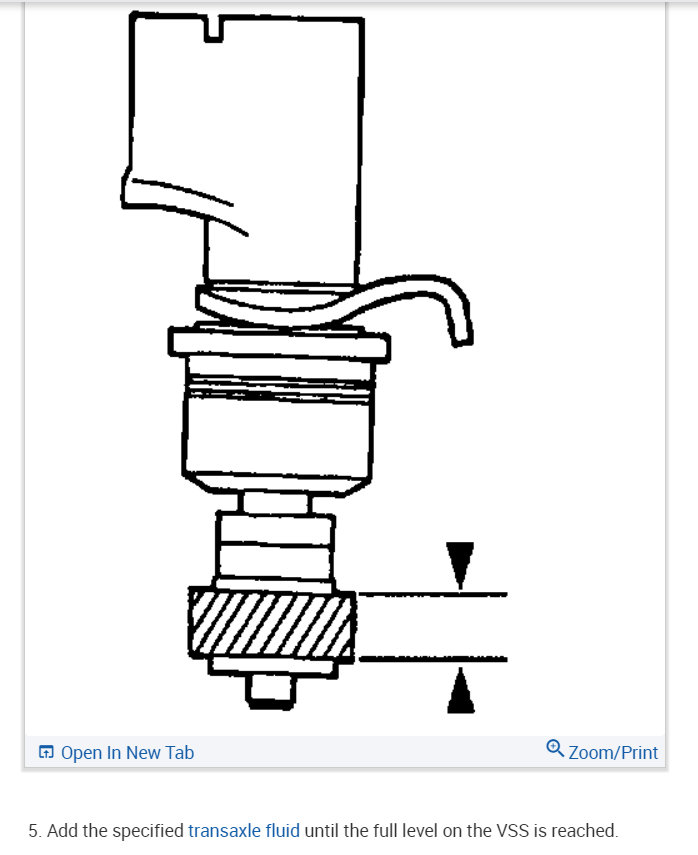 Open In New Tab
Zoom/Print

5. Add the specified transaxle fluid until the full level on the VSS is reached.