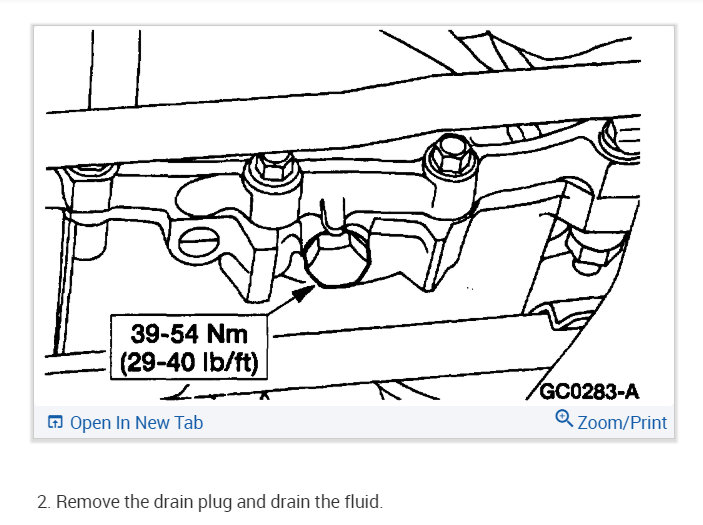 39-54 Nm
(29-40 lb/ft)

GC0283-A

Open In New Tab

Zoom/Print

2. Remove the drain plug and drain the fluid.