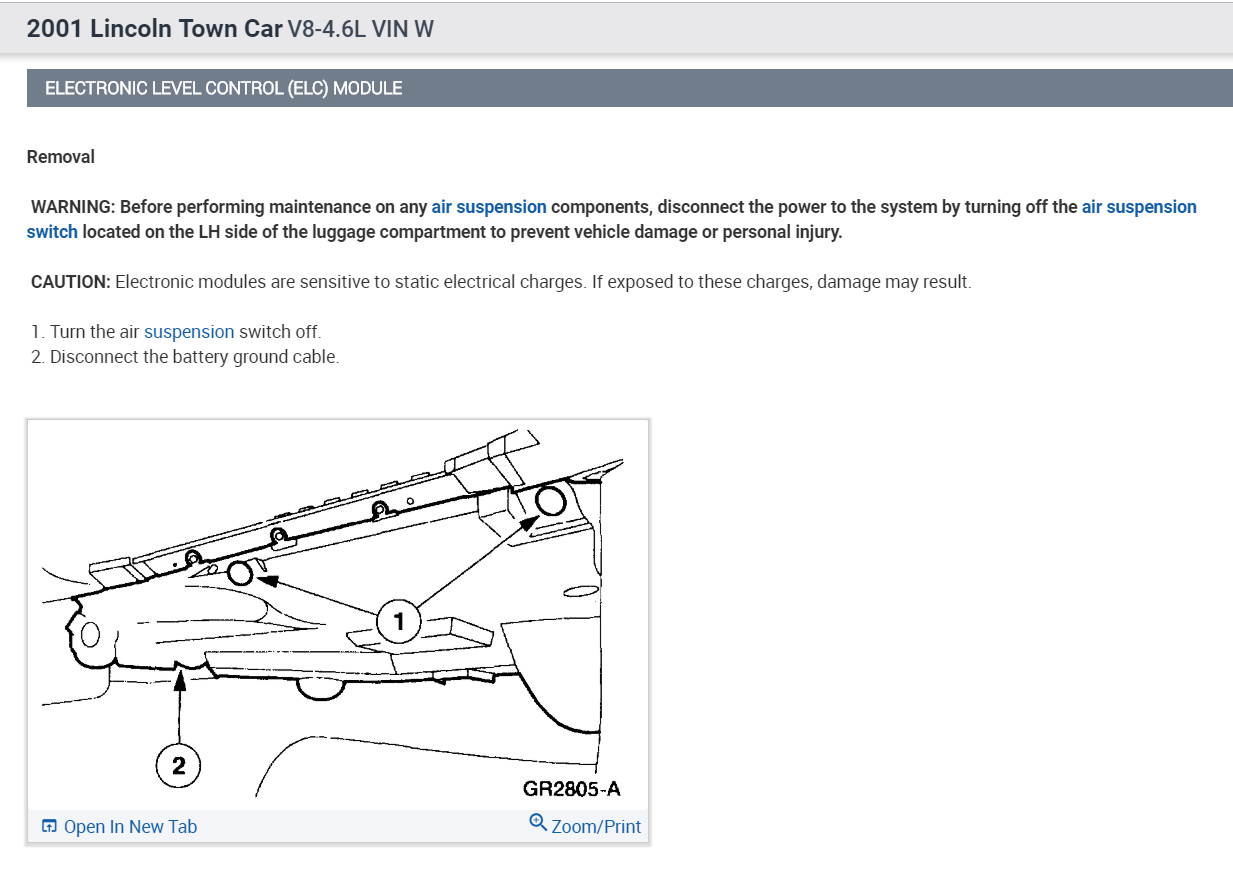 2001 Lincoln Town Car V8-4.6L VIN W

ELECTRONIC LEVEL CONTROL (ELC) MODULE

Removal

WARNING: Before performing maintenance on any air suspension components, disconnect the power to the system by turning off the air suspension switch located on the LH side of the luggage compartment to prevent vehicle damage or personal injury.

CAUTION: Electronic modules are sensitive to static electrical charges. If exposed to these charges, damage may result.

1. Turn the air suspension switch off.
2. Disconnect the battery ground cable.

1

2

GR2805-A

Open In New Tab

Zoom/Print