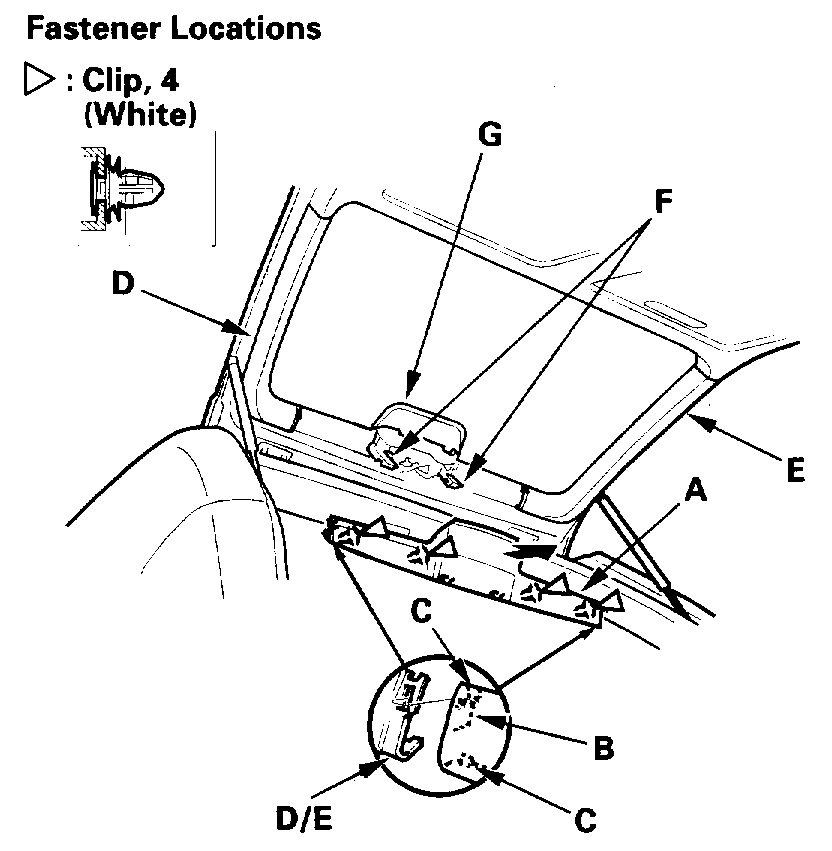 Fastener Locations

▷ : Clip, 4
(White)

G

F

D

E

A

C

B

D/E

C