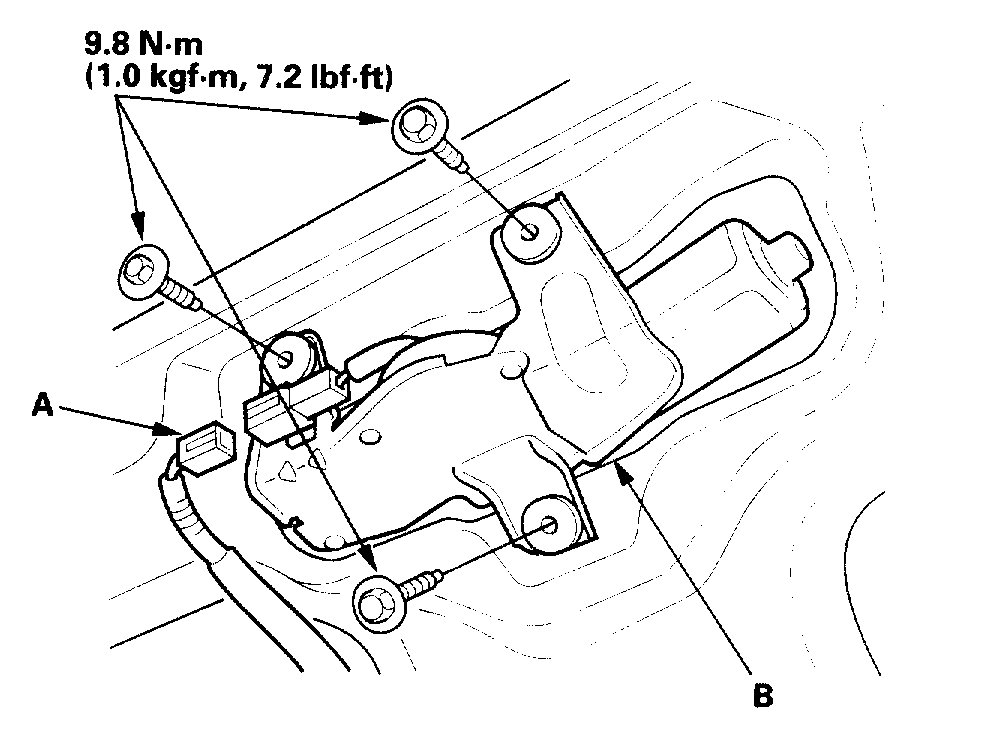 9.8 N·m
(1.0 kgf·m, 7.2 lbf·ft)

A

B