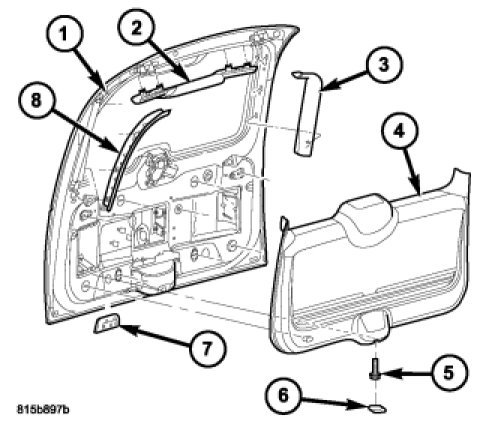 1
2
3
8
4
7
5
6
815b897b