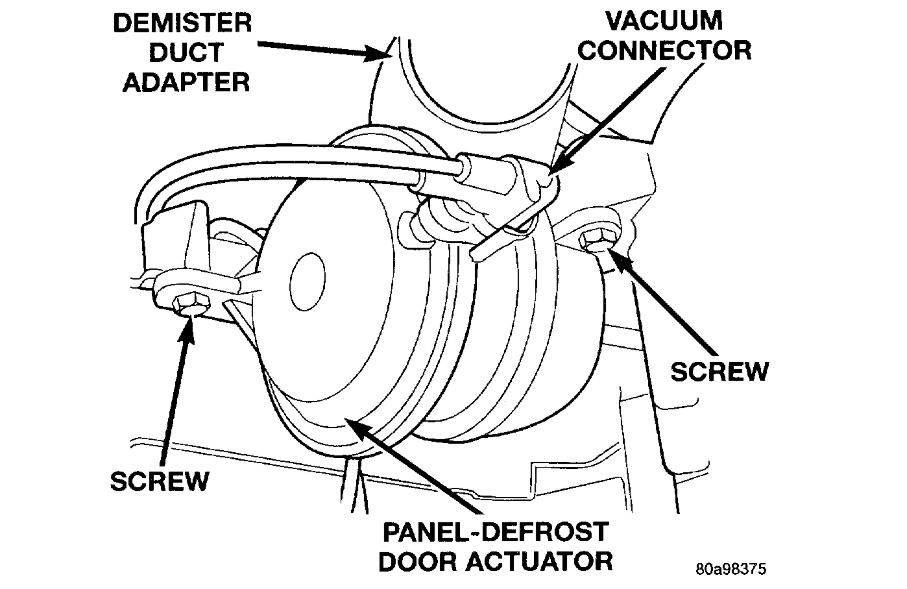 DEMISTER DUCT ADAPTER

VACUUM CONNECTOR

SCREW

SCREW

PANEL-DEFROST DOOR ACTUATOR

80a98375