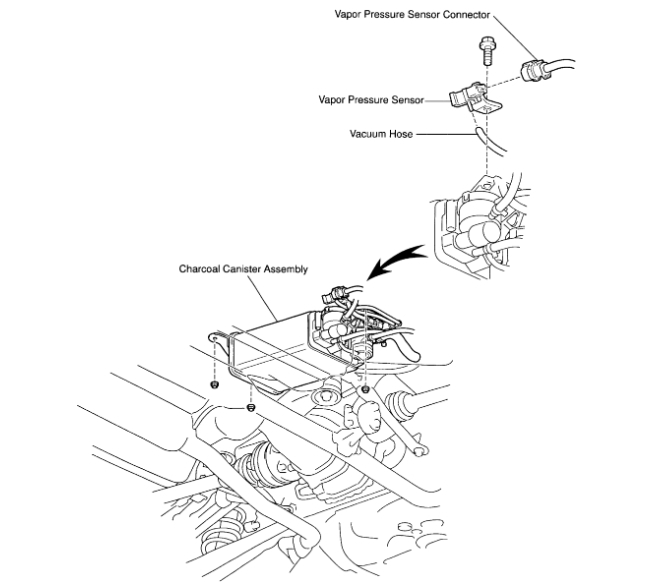 Vapor Pressure Sensor Connector

Vapor Pressure Sensor

Vacuum Hose

Charcoal Canister Assembly