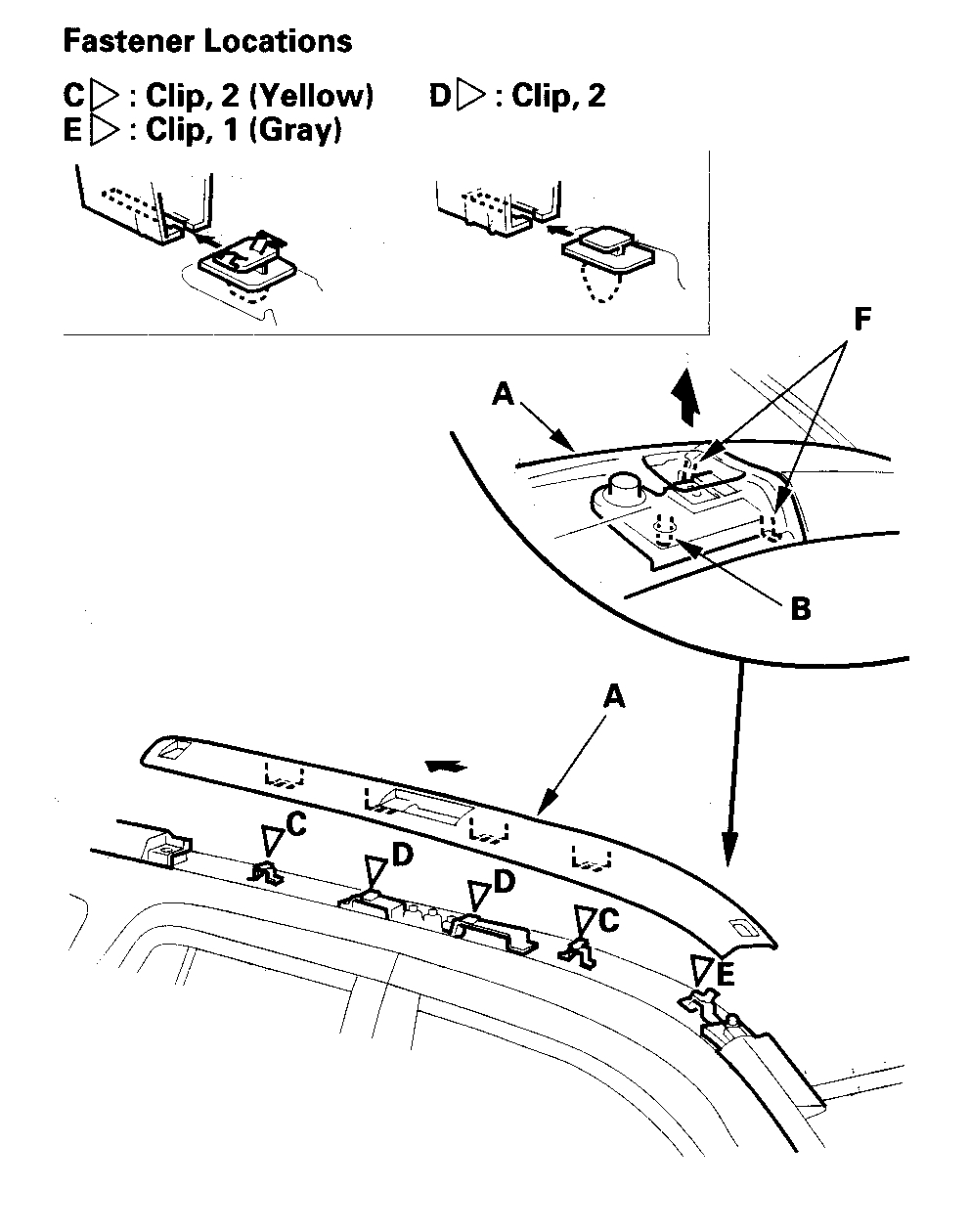 Fastener Locations

C▷ : Clip, 2 (Yellow)　　D▷ : Clip, 2
E▷ : Clip, 1 (Gray)

F

A

B

A

C

D

D

C

E