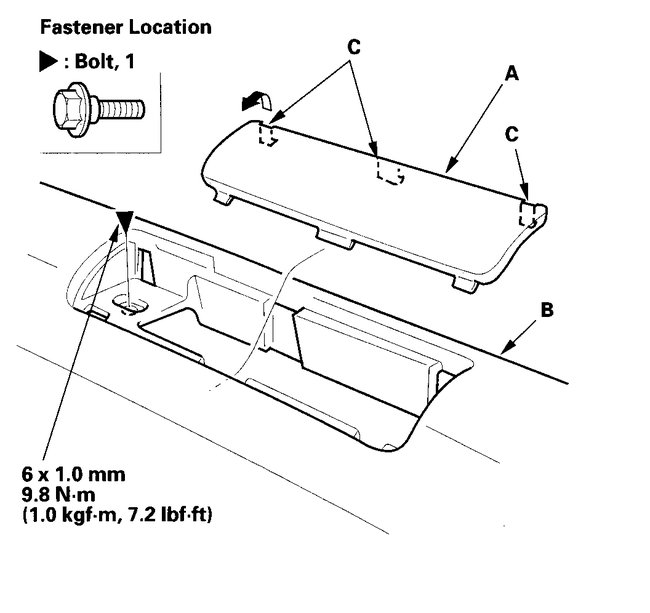 Fastener Location

▶ : Bolt, 1

C

A

C

B

6 x 1.0 mm
9.8 N·m
(1.0 kgf·m, 7.2 lbf·ft)