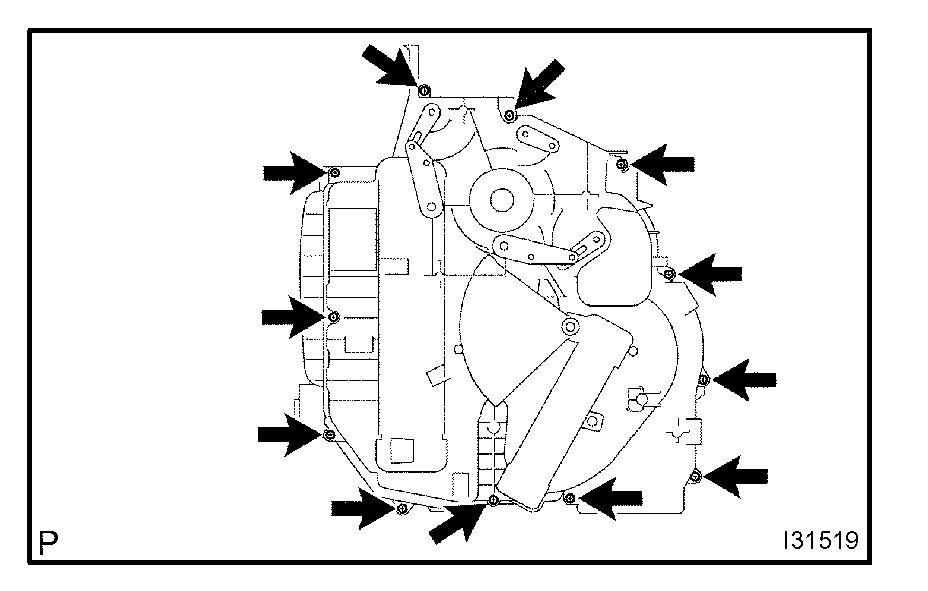 P

I31519