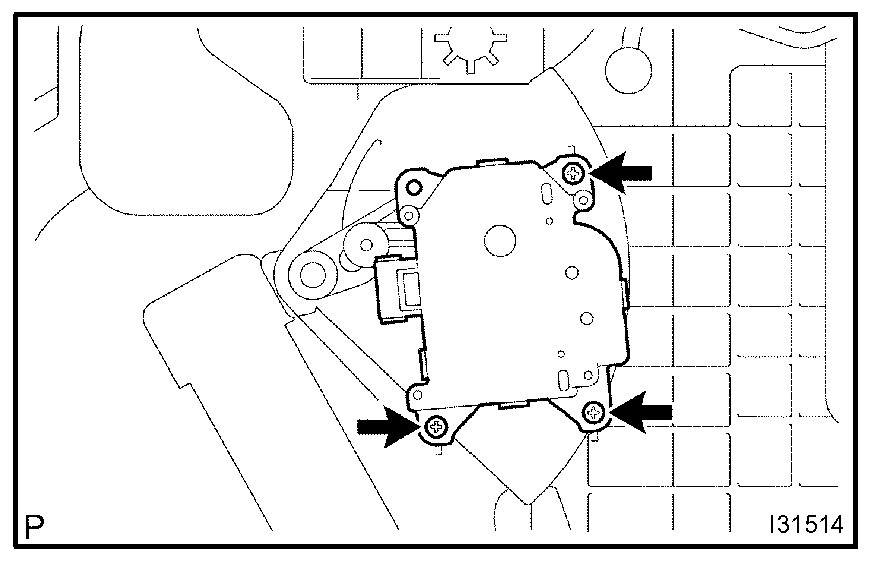 P

I31514