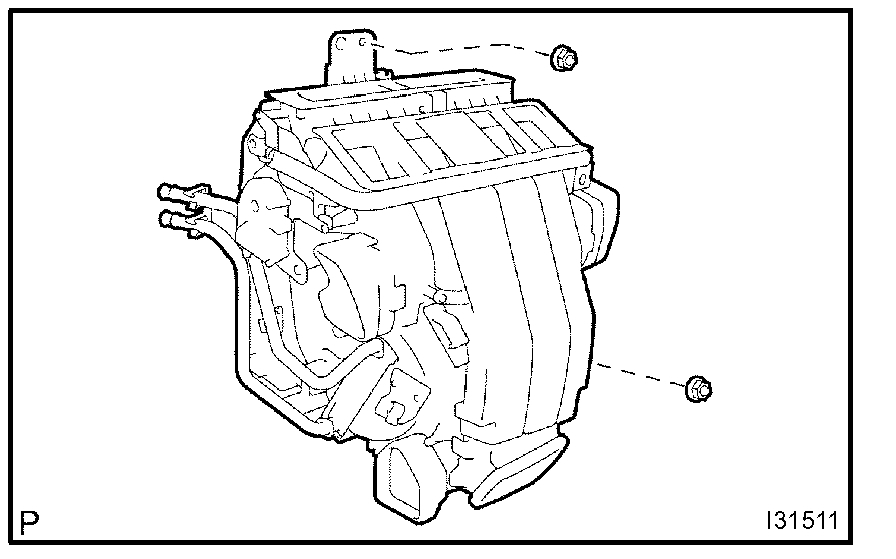 P

I31511