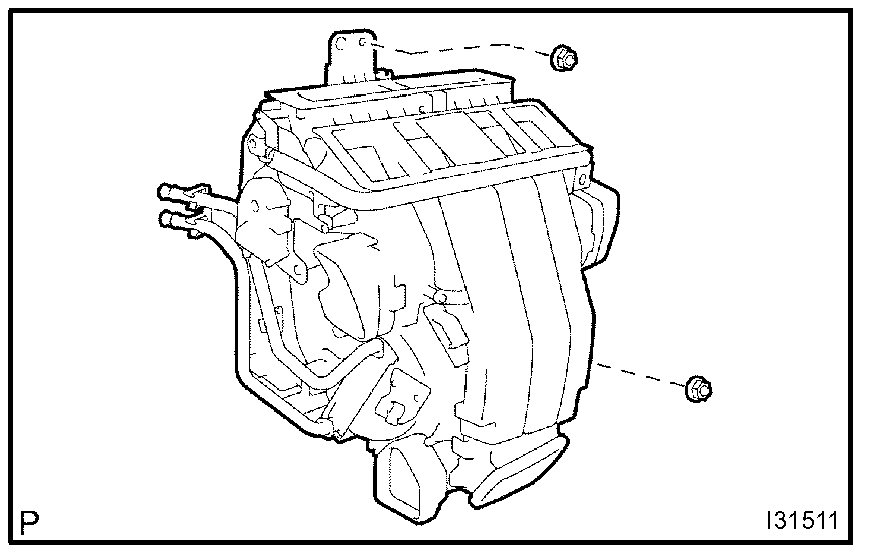 P

I31511