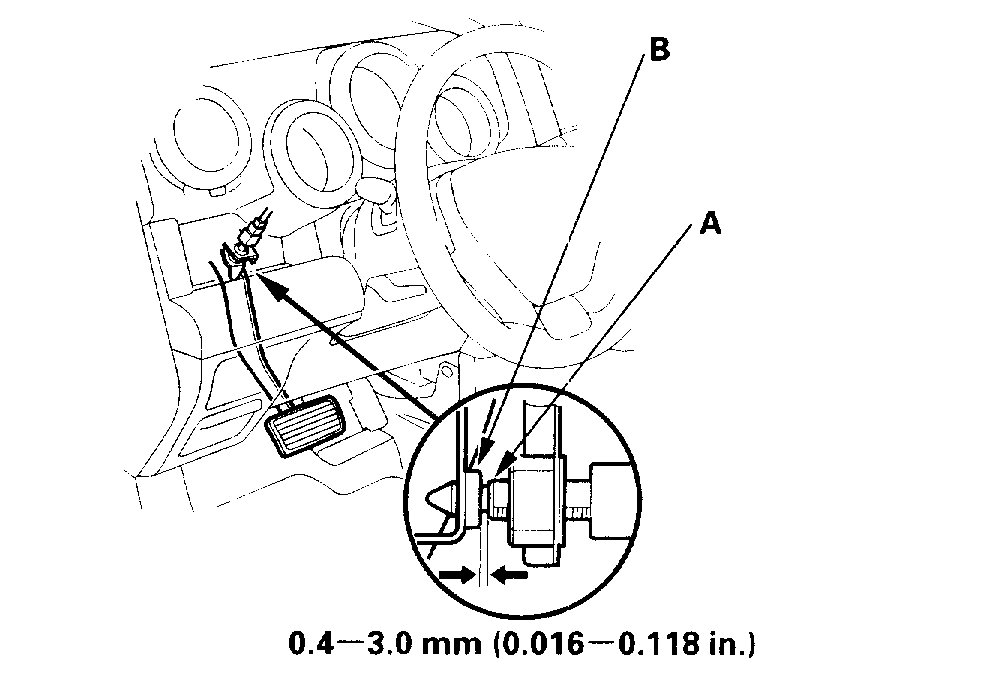 B

A

0.4—3.0 mm (0.016—0.118 in.)