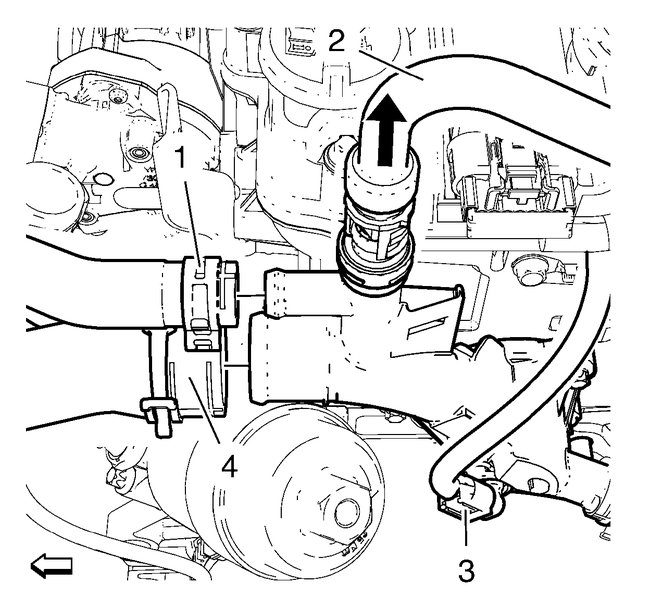 2
1
4
3