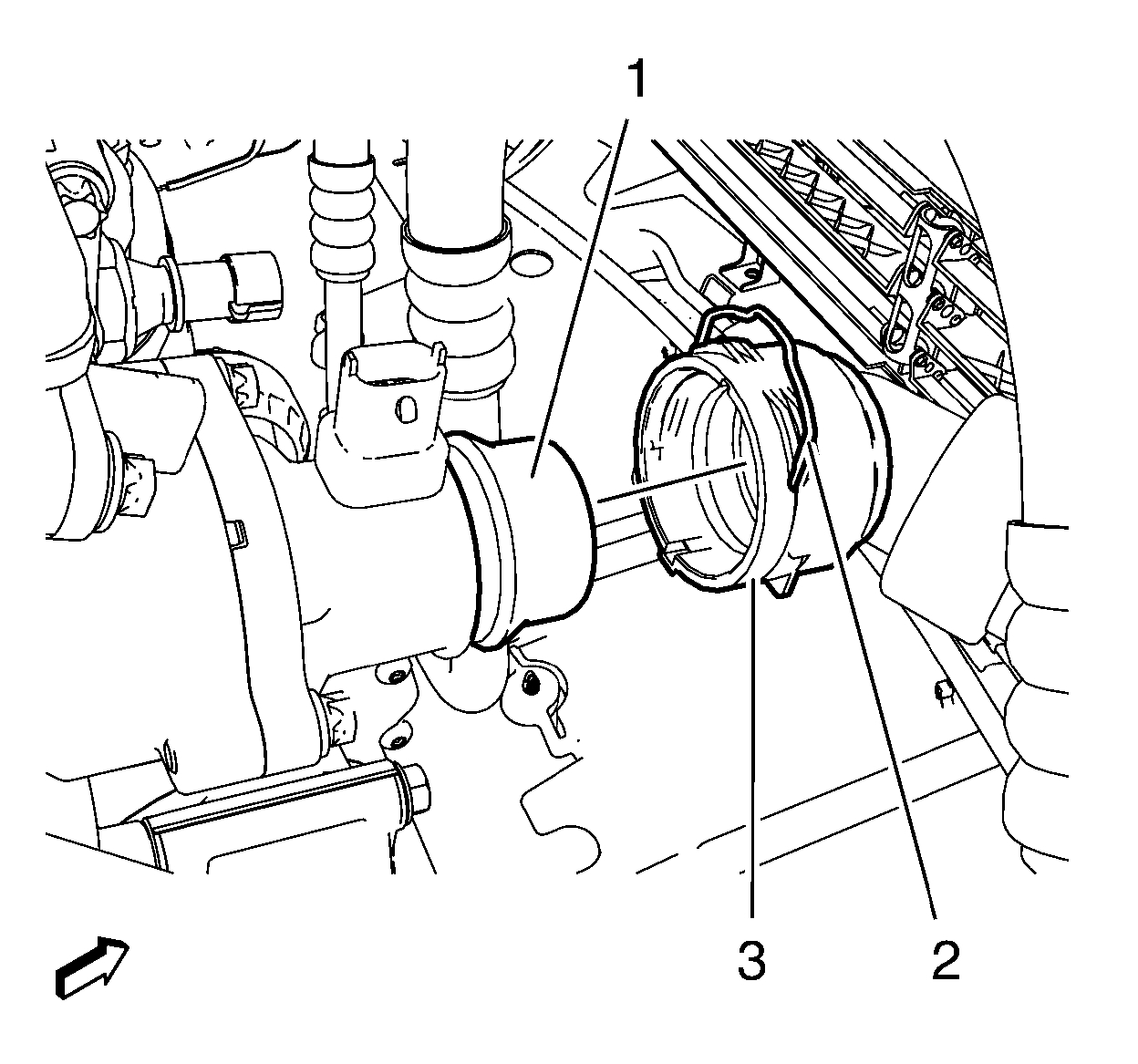 1
3
2