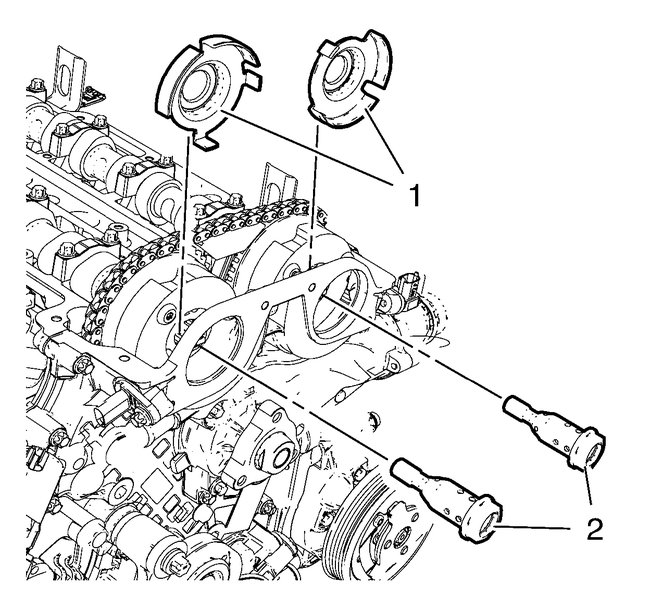 1
2