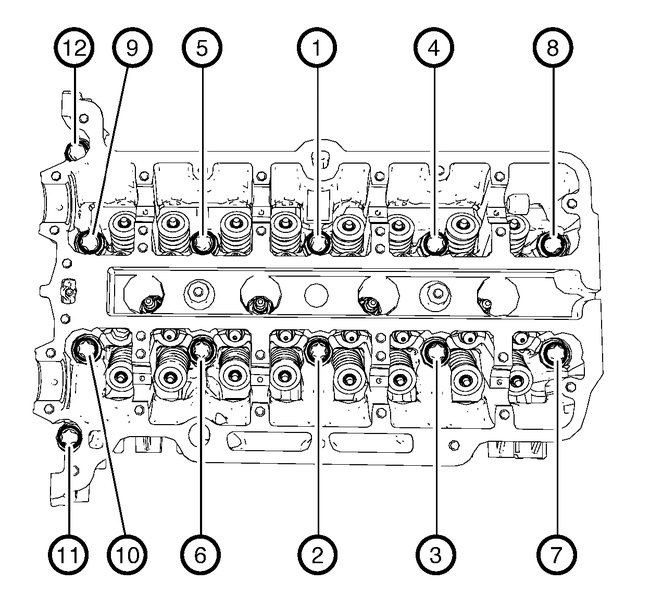 12 9 5 1 4 8

11 10 6 2 3 7