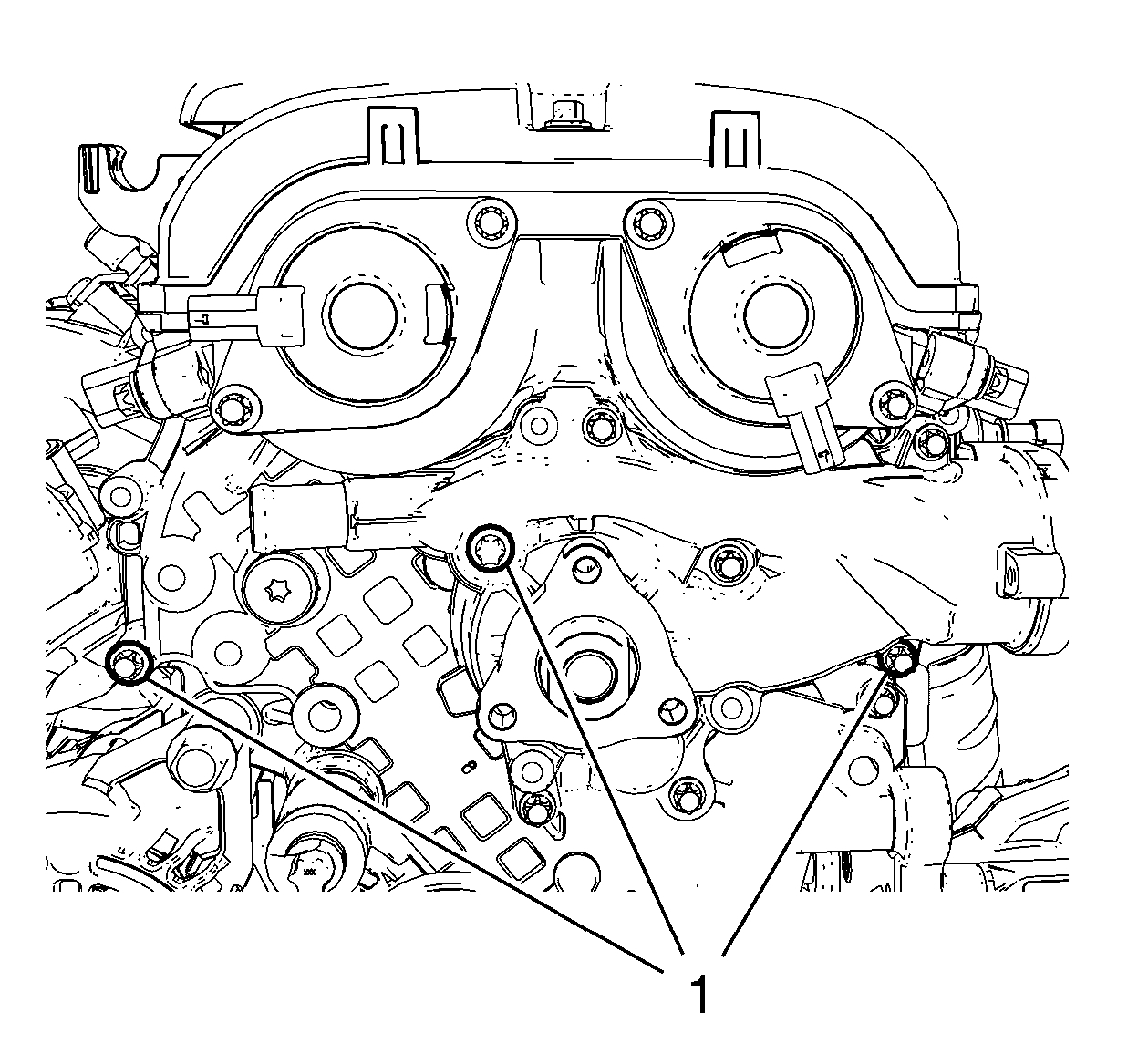 1