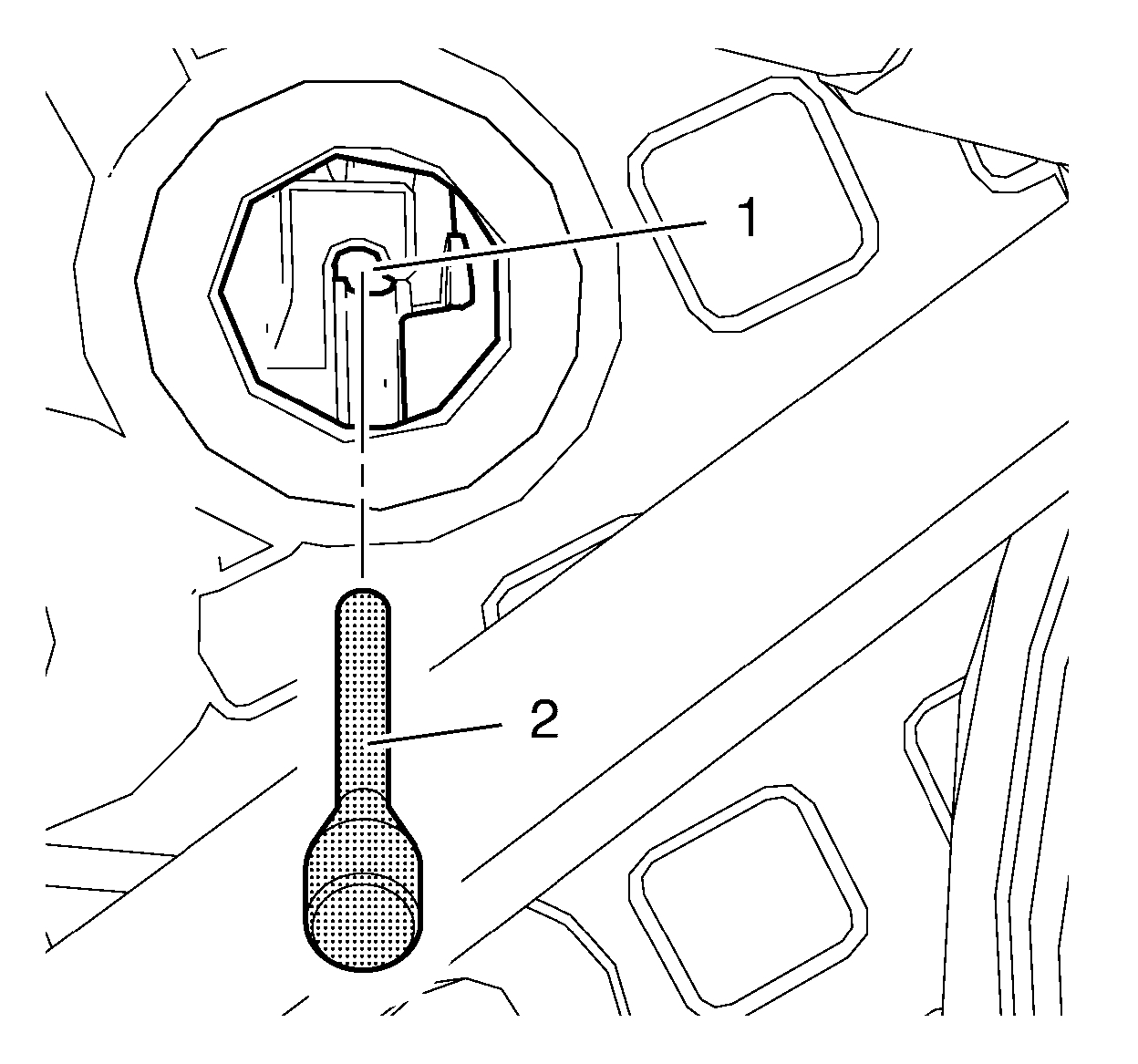 1
2