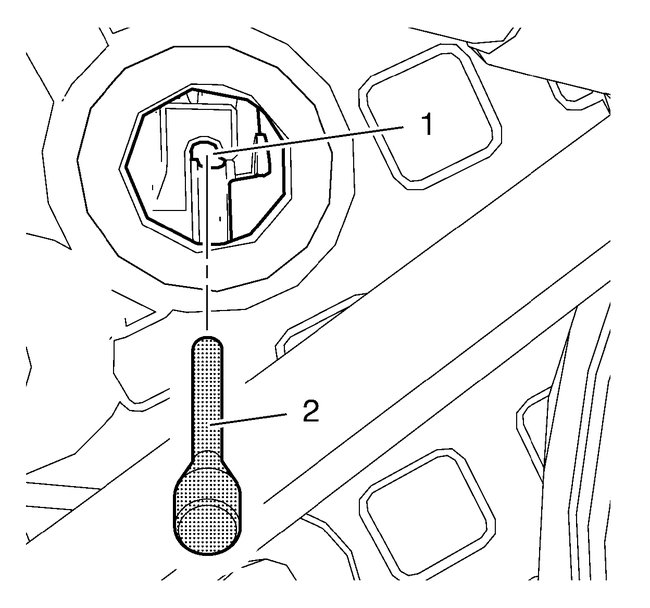 1
2