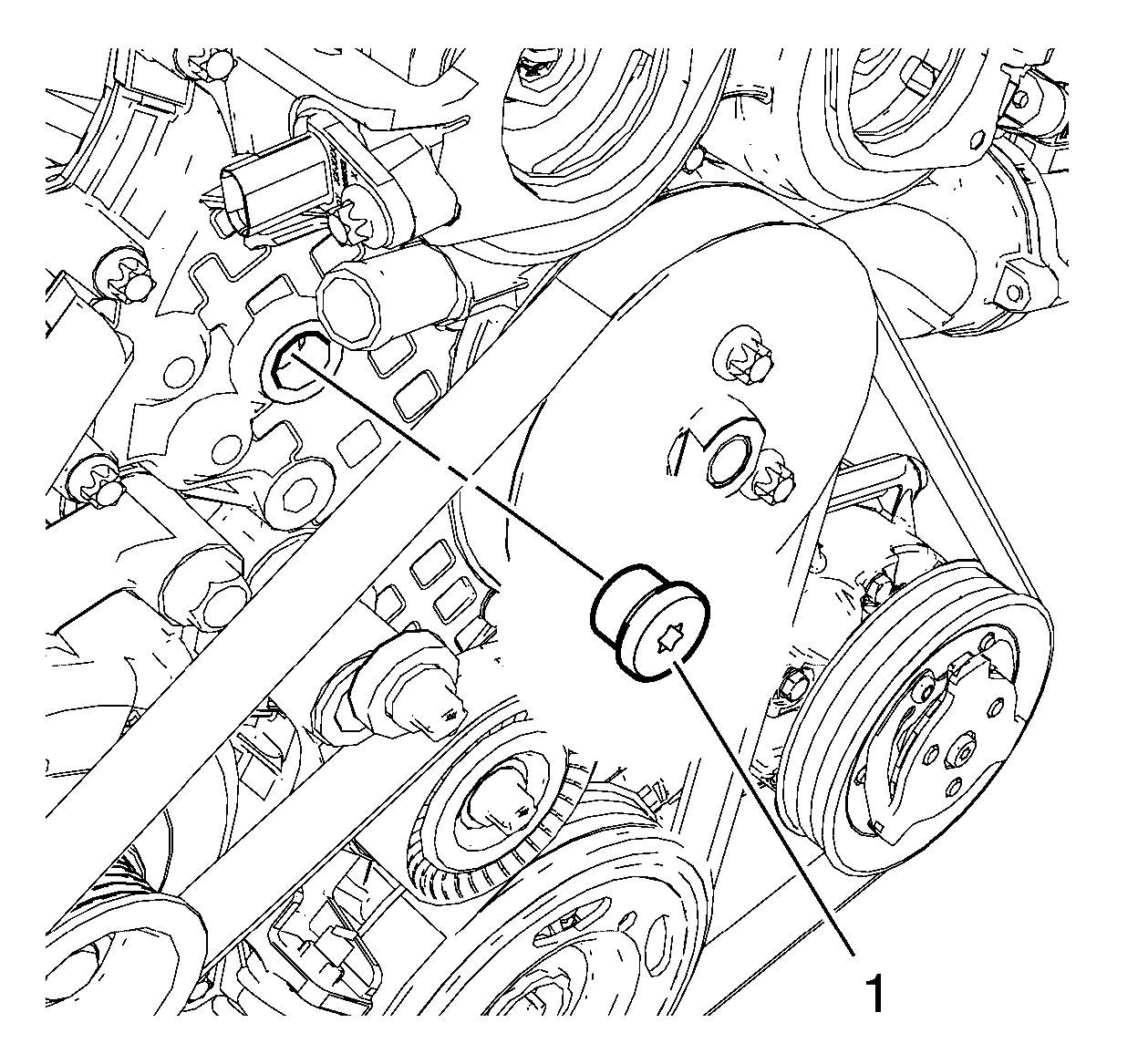 1