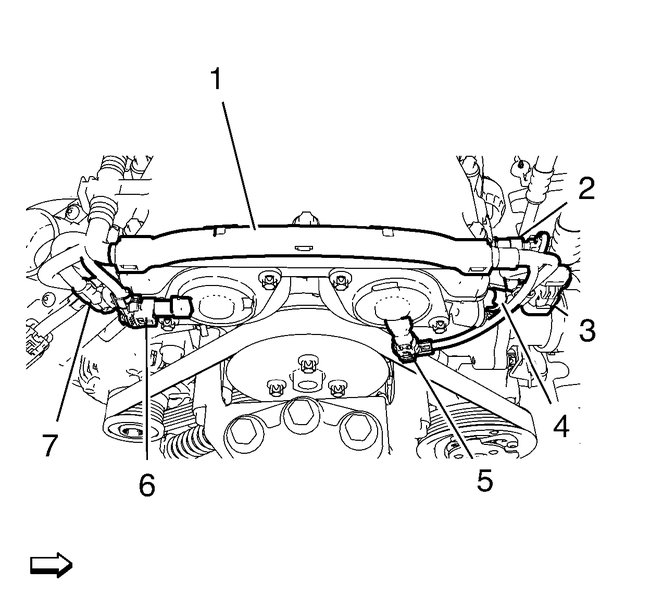 1
2
3
4
5
6
7