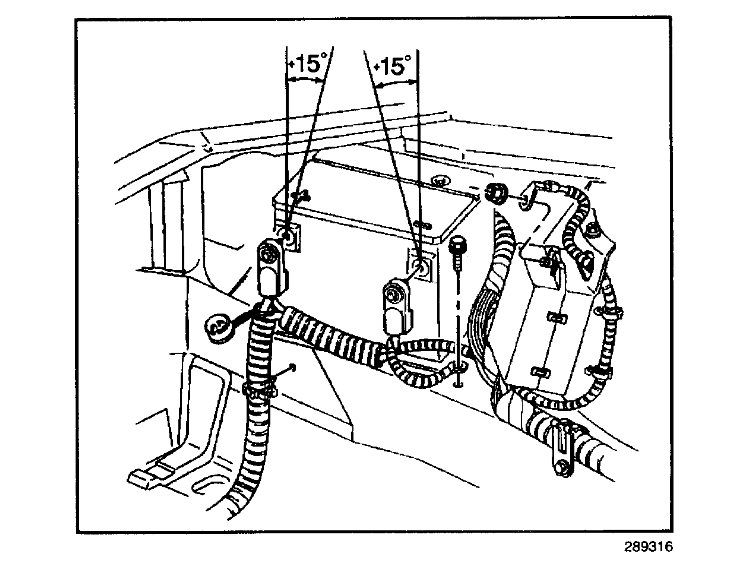 +15°
+15°
289316