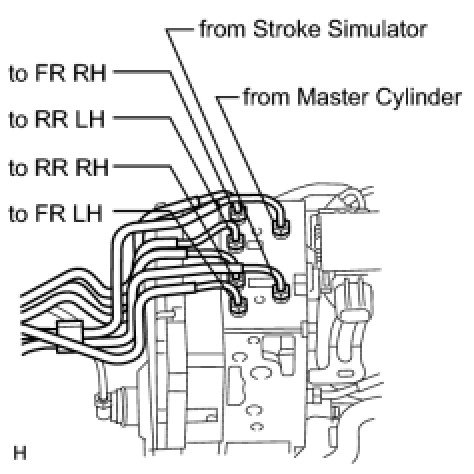 from Stroke Simulator
to FR RH
from Master Cylinder
to RR LH
to RR RH
to FR LH
H