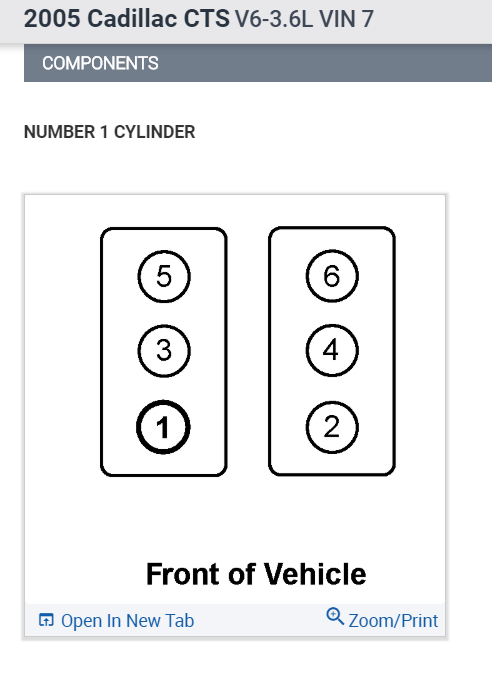 2005 Cadillac CTS V6-3.6L VIN 7

COMPONENTS

NUMBER 1 CYLINDER

5
3
1

6
4
2

Front of Vehicle

Open In New Tab

Zoom/Print