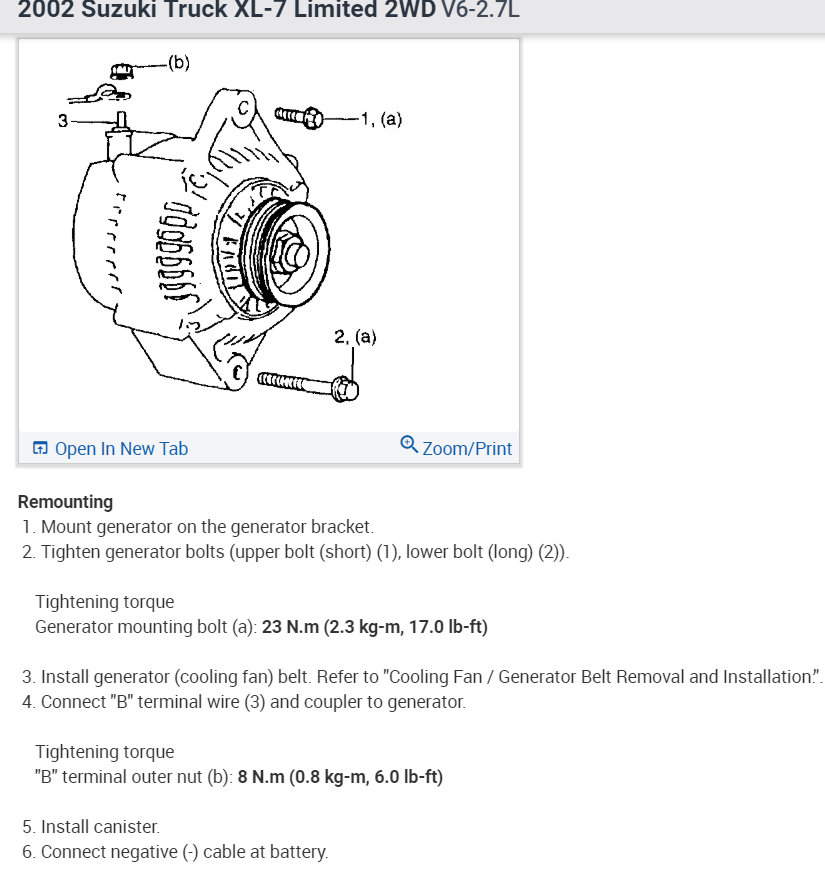 2002 Suzuki Truck XL-7 Limited 2WD V6-2.7L

(b)
3
1, (a)
2, (a)

Open In New Tab
Zoom/Print

Remounting
1. Mount generator on the generator bracket.
2. Tighten generator bolts (upper bolt (short) (1), lower bolt (long) (2)).

Tightening torque
Generator mounting bolt (a): 23 N.m (2.3 kg-m, 17.0 lb-ft)

3. Install generator (cooling fan) belt. Refer to "Cooling Fan / Generator Belt Removal and Installation.".
4. Connect "B" terminal wire (3) and coupler to generator.

Tightening torque
"B" terminal outer nut (b): 8 N.m (0.8 kg-m, 6.0 lb-ft)

5. Install canister.
6. Connect negative (-) cable at battery.