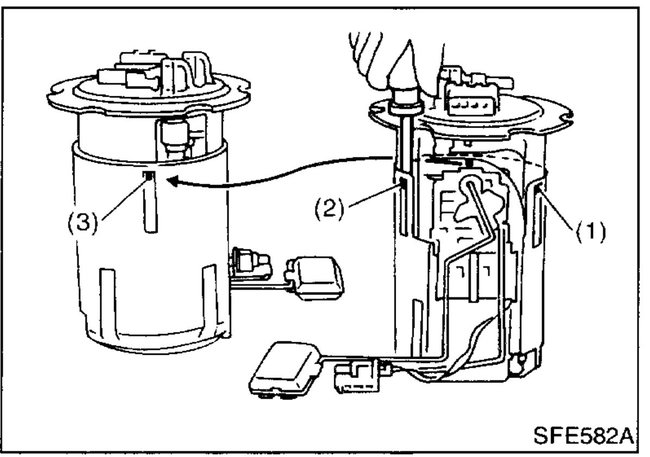 (3)
(2)
(1)
SFE582A